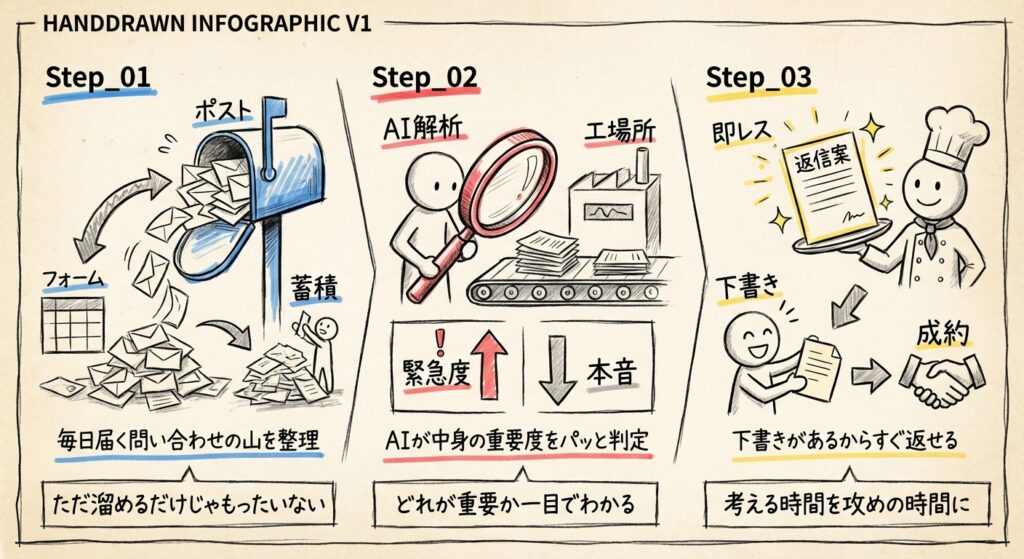 HANDDRAWN INFOGRAPHIC V1

Step_01

ポスト

フォーム

蓄積

毎日届く問い合わせの山を整理

ただ溜めるだけじゃもったいない

Step_02

AI解析

工場所

緊急度

本音

AIが中身の重要度をパッと判定

どれが重要か一目でわかる

Step_03

即レス

返信案

下書き

成約

下書きがあるからすぐ返せる

考える時間を攻めの時間に